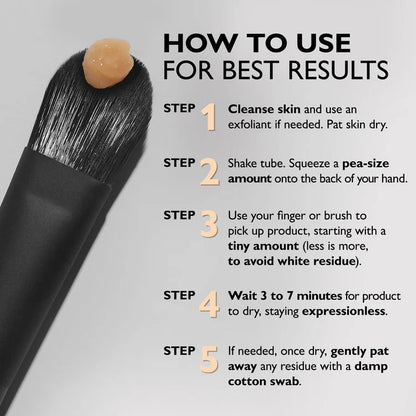 HOW TO USE
FOR BEST RESULTS

STEP 1 Cleanse skin and use an exfoliant if needed. Pat skin dry.

STEP 2 Shake tube. Squeeze a pea-size amount onto the back of your hand.

STEP 3 Use your finger or brush to pick up product, starting with a tiny amount (less is more, to avoid white residue).

STEP 4 Wait 3 to 7 minutes for product to dry, staying expressionless.

STEP 5 If needed, once dry, gently pat away any residue with a damp cotton swab.