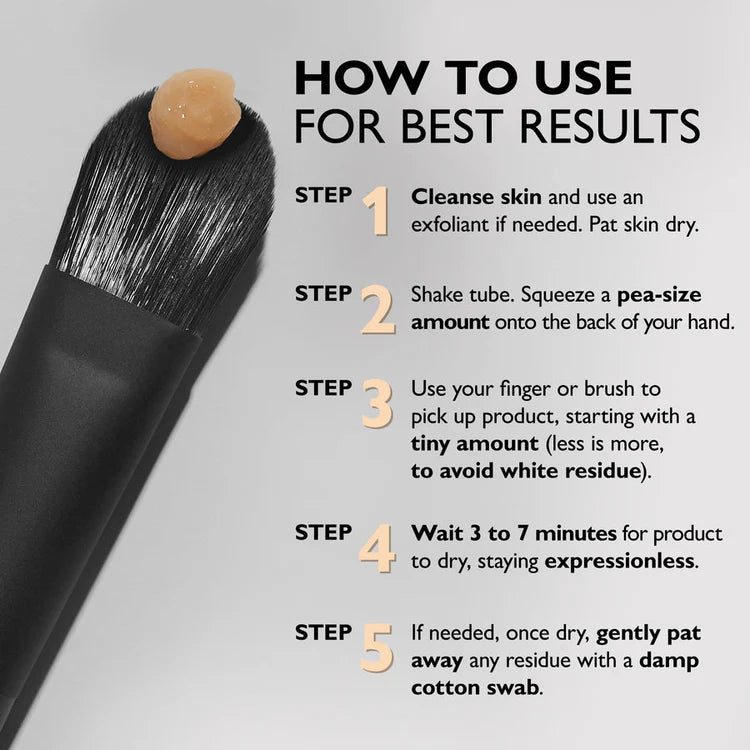 HOW TO USE
FOR BEST RESULTS

STEP 1 Cleanse skin and use an exfoliant if needed. Pat skin dry.

STEP 2 Shake tube. Squeeze a pea-size amount onto the back of your hand.

STEP 3 Use your finger or brush to pick up product, starting with a tiny amount (less is more, to avoid white residue).

STEP 4 Wait 3 to 7 minutes for product to dry, staying expressionless.

STEP 5 If needed, once dry, gently pat away any residue with a damp cotton swab.