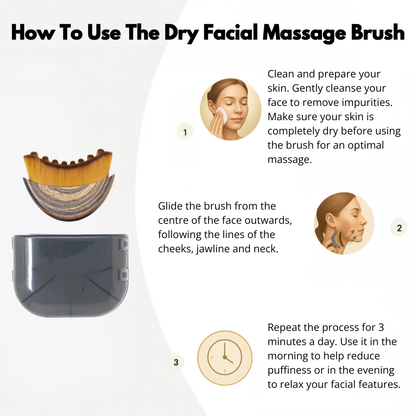 How To Use The Dry Facial Massage Brush

1

Clean and prepare your skin. Gently cleanse your face to remove impurities. Make sure your skin is completely dry before using the brush for an optimal massage.

Glide the brush from the centre of the face outwards, following the lines of the cheeks, jawline and neck.

2

3

Repeat the process for 3 minutes a day. Use it in the morning to help reduce puffiness or in the evening to relax your facial features.