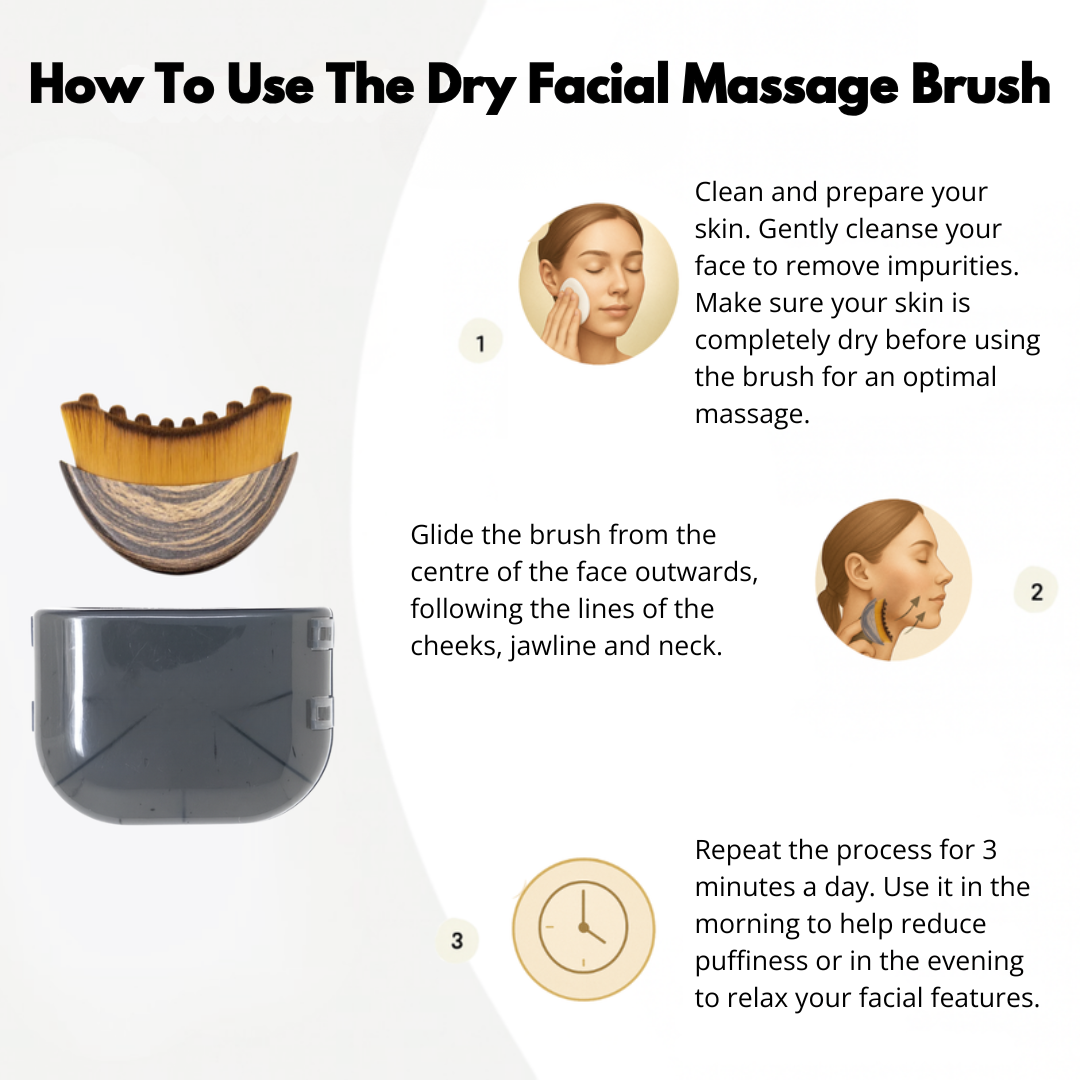 How To Use The Dry Facial Massage Brush

1

Clean and prepare your skin. Gently cleanse your face to remove impurities. Make sure your skin is completely dry before using the brush for an optimal massage.

Glide the brush from the centre of the face outwards, following the lines of the cheeks, jawline and neck.

2

3

Repeat the process for 3 minutes a day. Use it in the morning to help reduce puffiness or in the evening to relax your facial features.