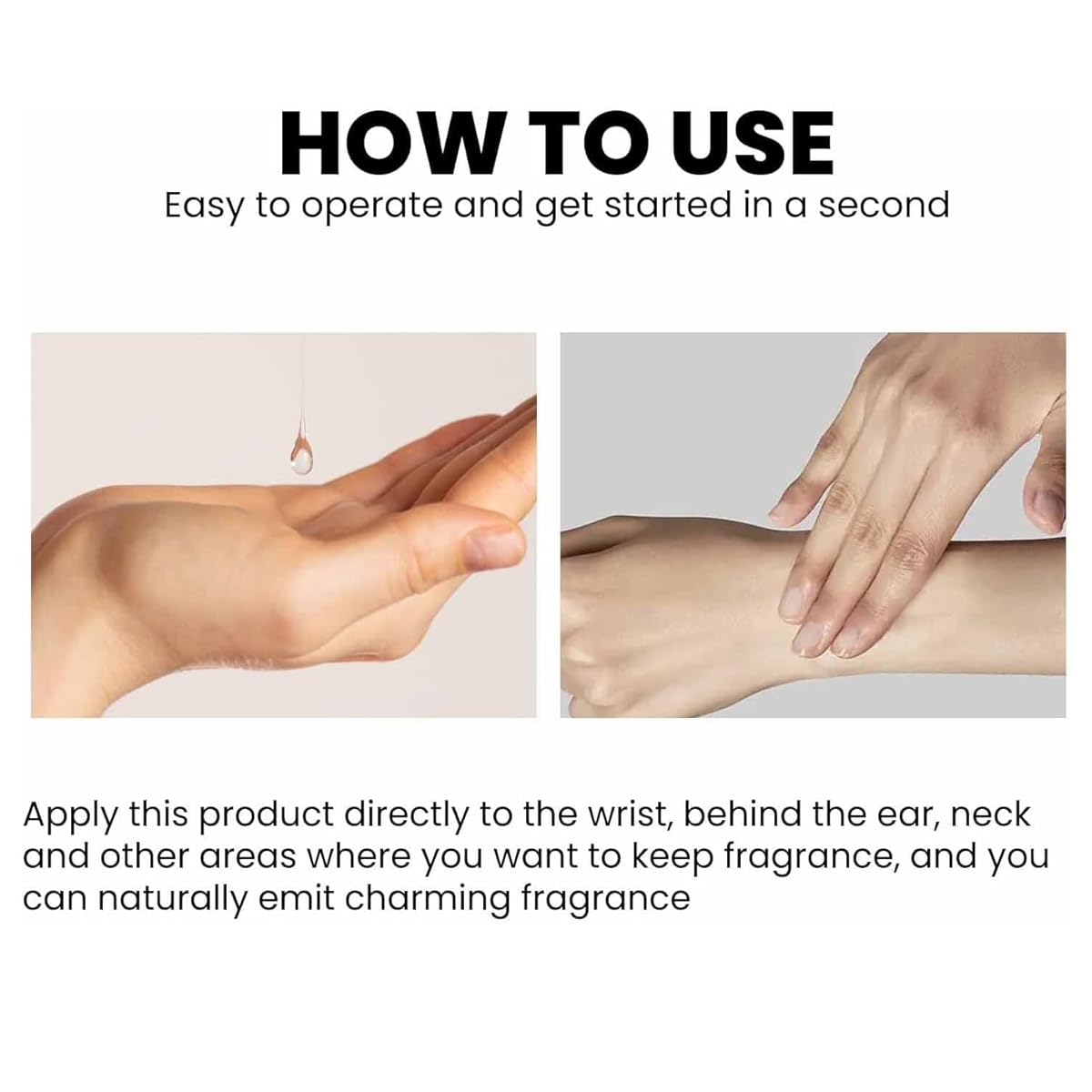 HOW TO USE

Easy to operate and get started in a second

Apply this product directly to the wrist, behind the ear, neck and other areas where you want to keep fragrance, and you can naturally emit charming fragrance