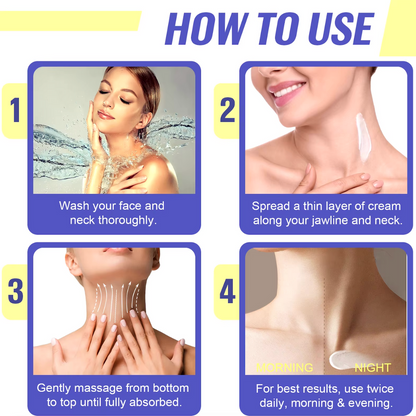 HOW TO USE

1

Wash your face and neck thoroughly.

2

Spread a thin layer of cream along your jawline and neck.

3

Gently massage from bottom to top until fully absorbed.

4

MORNING NIGHT

For best results, use twice daily, morning & evening.