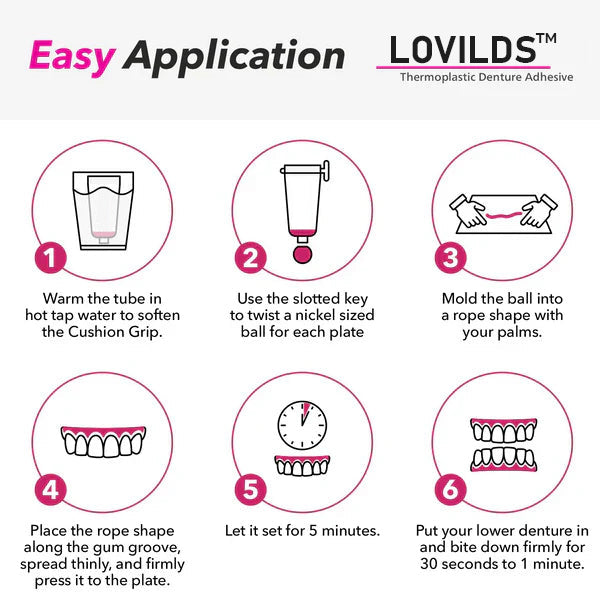 Easy Application

LOVILDS™
Thermoplastic Denture Adhesive

1
Warm the tube in hot tap water to soften the Cushion Grip.

2
Use the slotted key to twist a nickel sized ball for each plate

3
Mold the ball into a rope shape with your palms.

4
Place the rope shape along the gum groove, spread thinly, and firmly press it to the plate.

5
Let it set for 5 minutes.

6
Put your lower denture in and bite down firmly for 30 seconds to 1 minute.